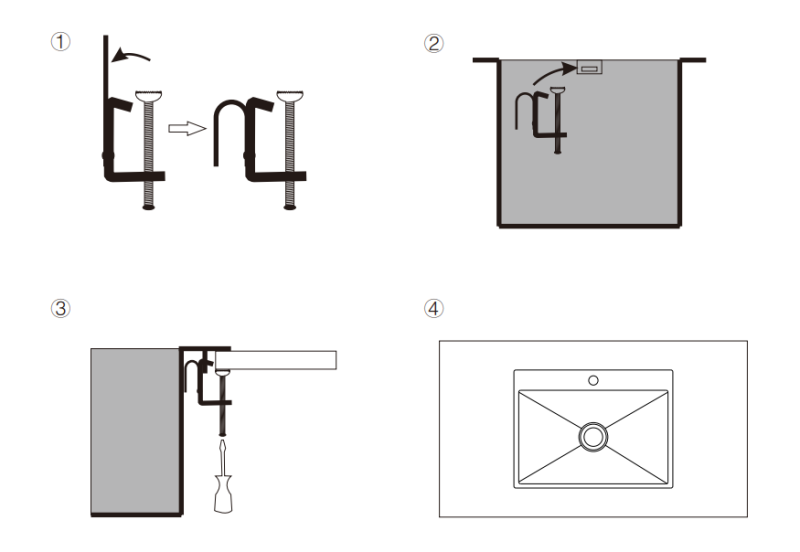 ①

②

③

④