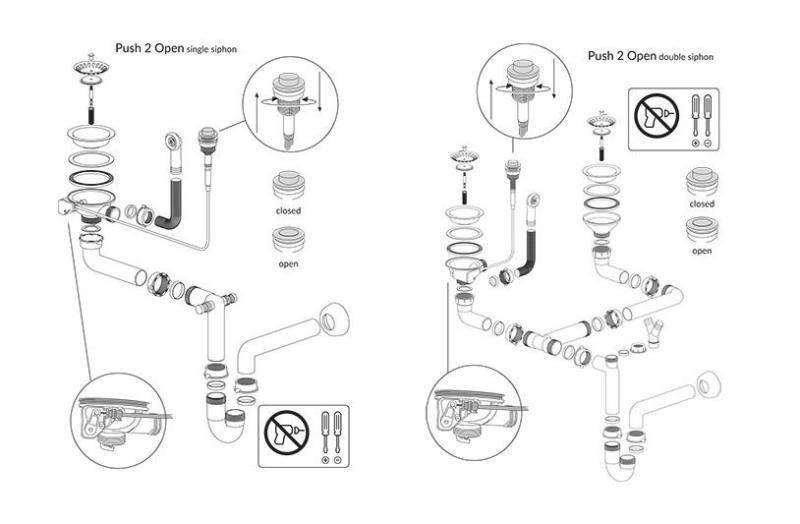 Push 2 Open single siphon

closed

open

Push 2 Open double siphon

closed

open